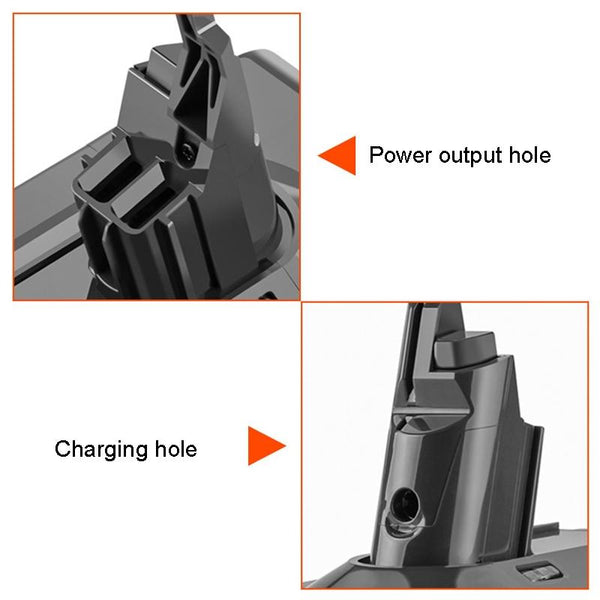 Power output hole

Charging hole